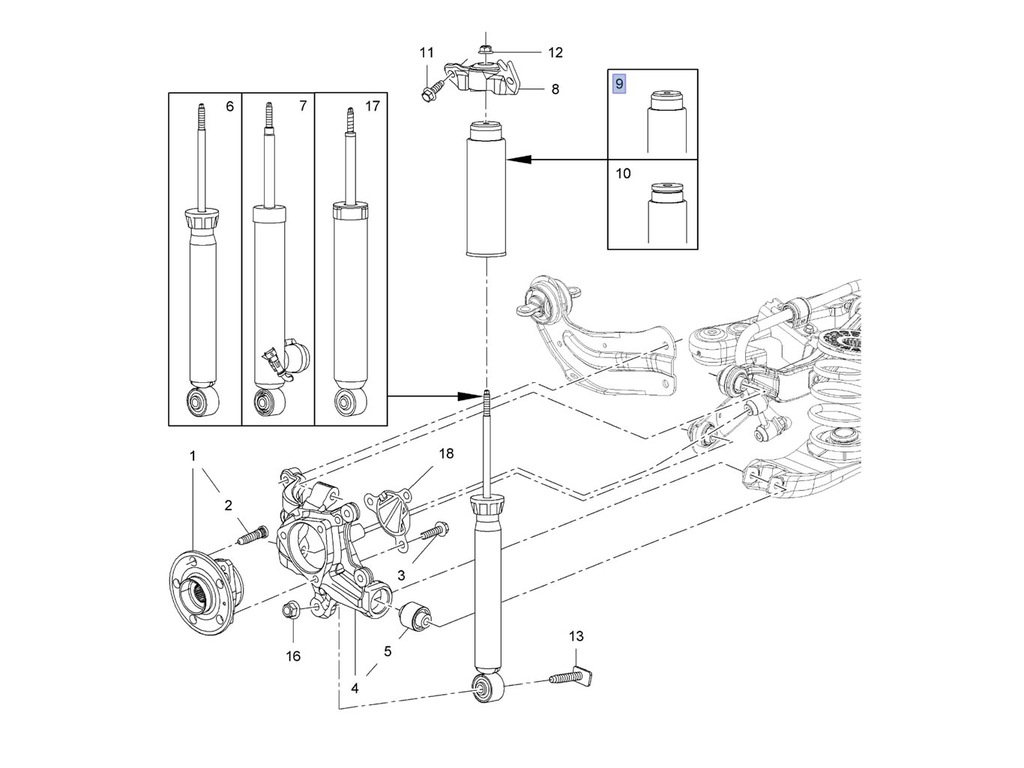 11
12
8
9
10
6
7
17
1
2
18
3
16
5
4
13