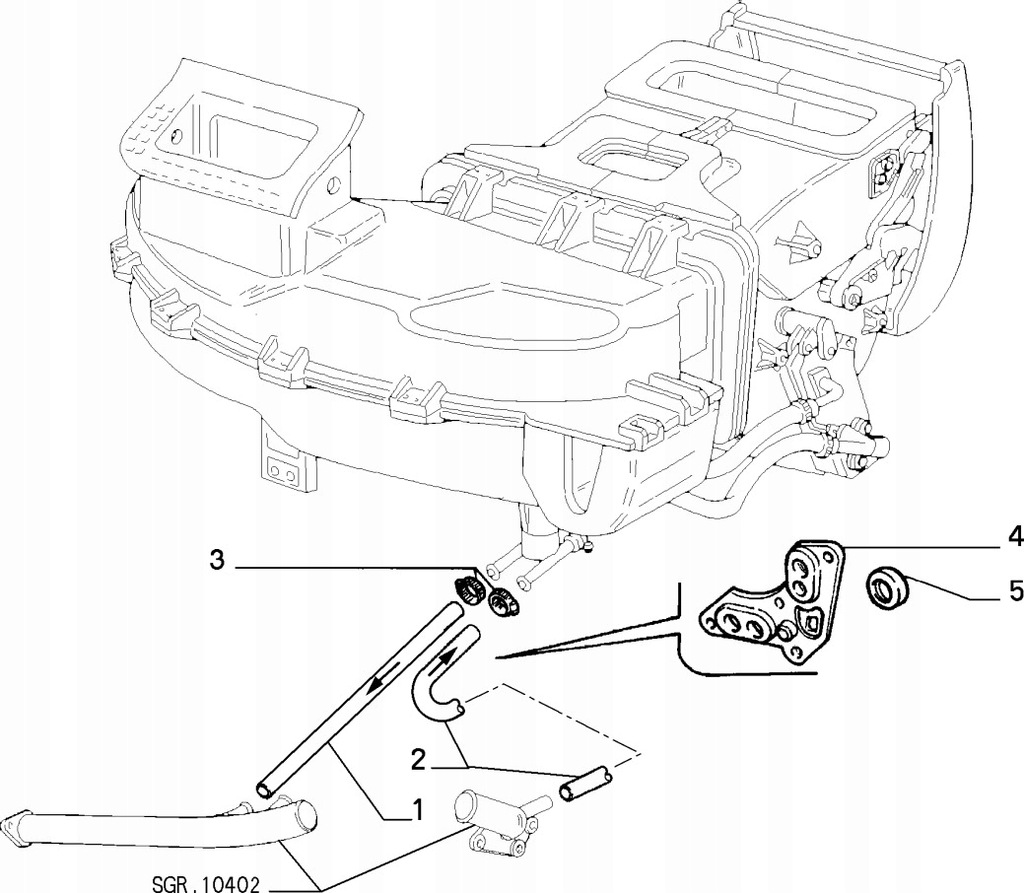 3
4
5
2
1
SGR.10402