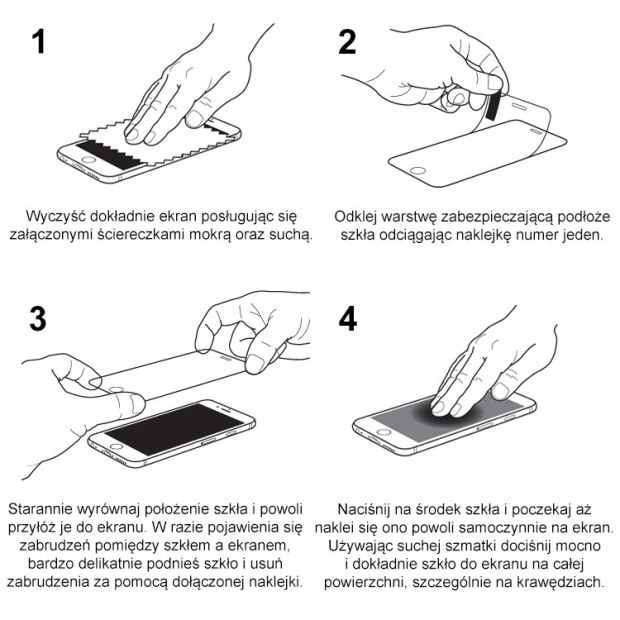 1

Wyczyść dokładnie ekran posługując się załączonymi ściereczkami mokrą oraz suchą.

2

Odklej warstwę zabezpieczającą podłoże szkła odciągając naklejkę numer jeden.

3

Starannie wyrównaj położenie szkła i powoli przyłóż je do ekranu. W razie pojawienia się zabrudzeń pomiędzy szkłem a ekranem, bardzo delikatnie podnieś szkło i usuń zabrudzenia za pomocą dołączonej naklejki.

4

Naciśnij na środek szkła i poczekaj aż naklei się ono powoli samoczynnie na ekran. Używając suchej szmatki dociśnij mocno i dokładnie szkło do ekranu na całej powierzchni, szczególnie na krawędziach.