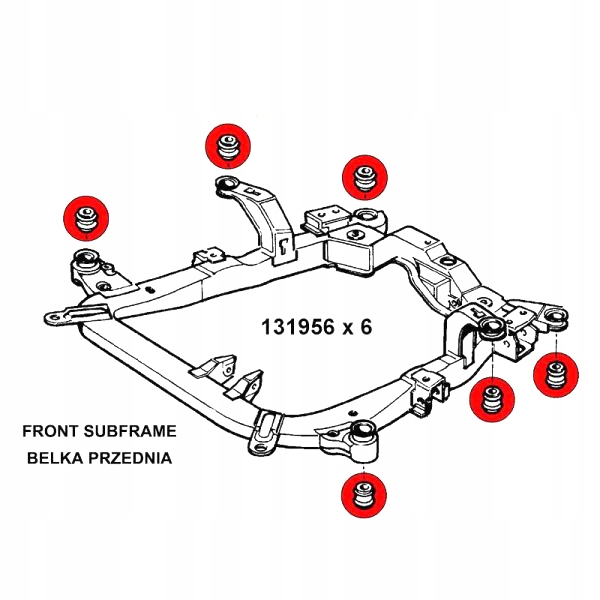 131956 x 6

FRONT SUBFRAME
BELKA PRZEDNIA