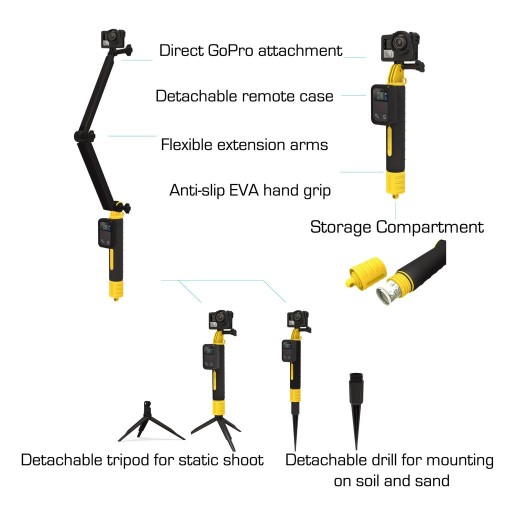 Direct GoPro attachment

Detachable remote case

Flexible extension arms

Anti-slip EVA hand grip

Storage Compartment

Detachable tripod for static shoot

Detachable drill for mounting on soil and sand