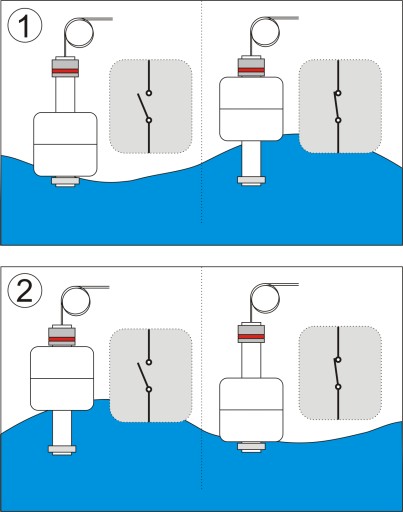 1

2