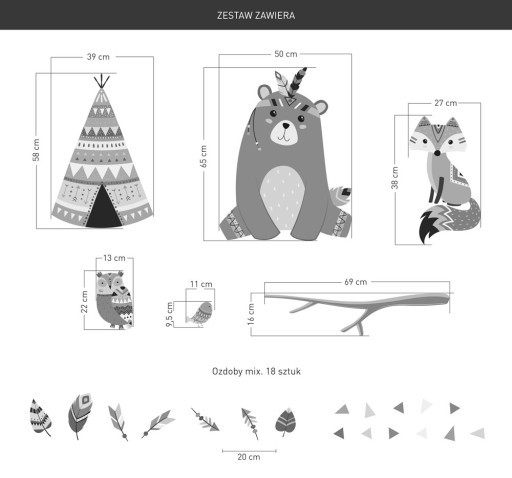 ZESTAW ZAWIERA

39 cm
58 cm

50 cm
65 cm

27 cm
38 cm

13 cm
22 cm

11 cm
9,5 cm

69 cm
16 cm

Ozdoby mix. 18 sztuk

20 cm