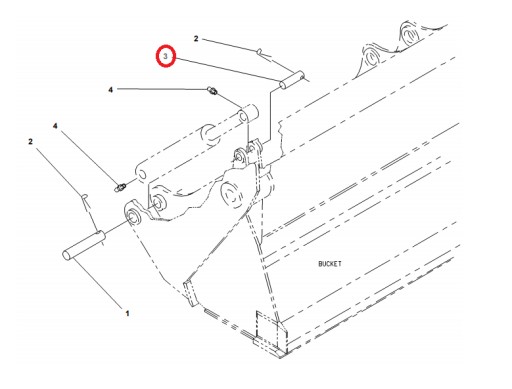 2
3
4
4
2
BUCKET
1