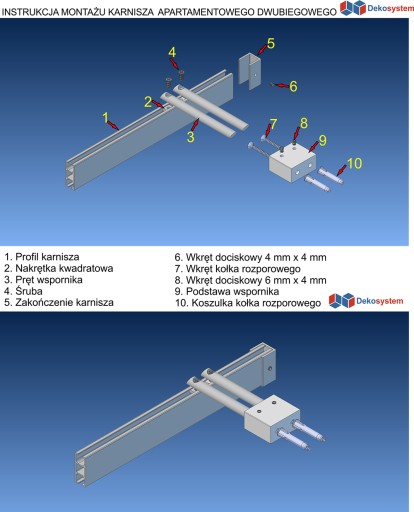 INSTRUKCJA MONTAŻU KARNISZA APARTAMENTOWEGO DWUBIEGOWEGO

Dekosystem

4
5
6
2
1
3
7
8
9
10

1. Profil karnisza
2. Nakrętka kwadratowa
3. Pręt wspornika
4. Śruba
5. Zakończenie karnisza

6. Wkręt dociskowy 4 mm x 4 mm
7. Wkręt kołka rozporowego
8. Wkręt dociskowy 6 mm x 4 mm
9. Podstawa wspornika
10. Koszulka kołka rozporowego

Dekosystem