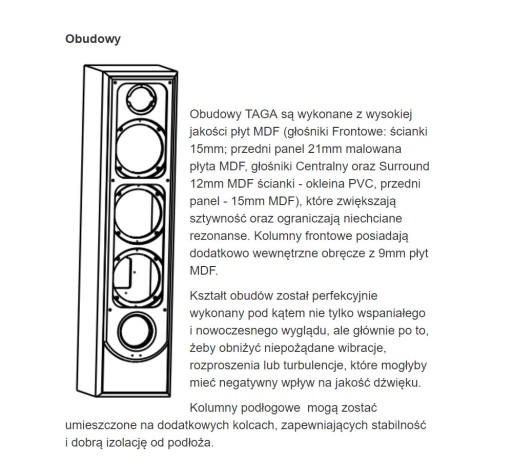 Obudowy

Obudowy TAGA są wykonane z wysokiej jakości płyt MDF (głośniki Frontowe: ścianki 15mm; przedni panel 21mm malowana płyta MDF, głośniki Centralny oraz Surround 12mm MDF ścianki - okleina PVC, przedni panel - 15mm MDF), które zwiększają sztywność oraz ograniczają niechciane rezonanse. Kolumny frontowe posiadają dodatkowo wewnętrzne obręcze z 9mm płyt MDF.

Kształt obudów został perfekcyjnie wykonany pod kątem nie tylko wspaniałego i nowoczesnego wyglądu, ale głównie po to, żeby obniżyć niepożądane wibracje, rozproszenia lub turbulencje, które mogłyby mieć negatywny wpływ na jakość dźwięku.

Kolumny podłogowe  mogą zostać umieszczone na dodatkowych kolcach, zapewniających stabilność i dobrą izolację od podłoża.