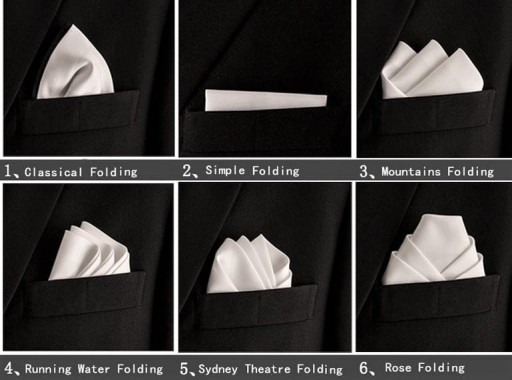 1、Classical Folding

2、Simple Folding

3、Mountains Folding

4、Running Water Folding

5、Sydney Theatre Folding

6、Rose Folding