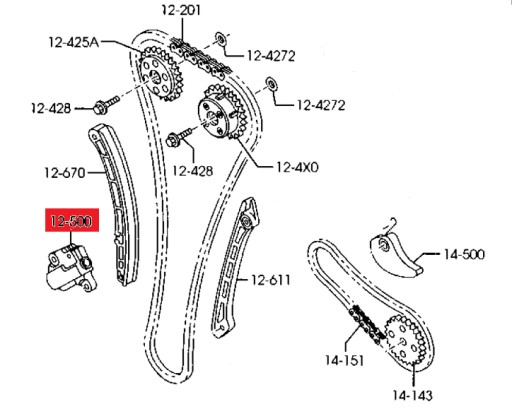 12-201
12-425A
12-4272
12-428
12-4272
12-428
12-4X0
12-670
12-500
12-611
14-500
14-151
14-143