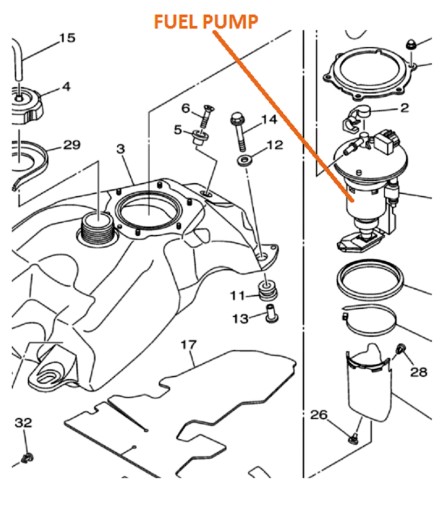 FUEL PUMP

15
4
29
3
6
5
14
12
2
11
13
17
28
26
32