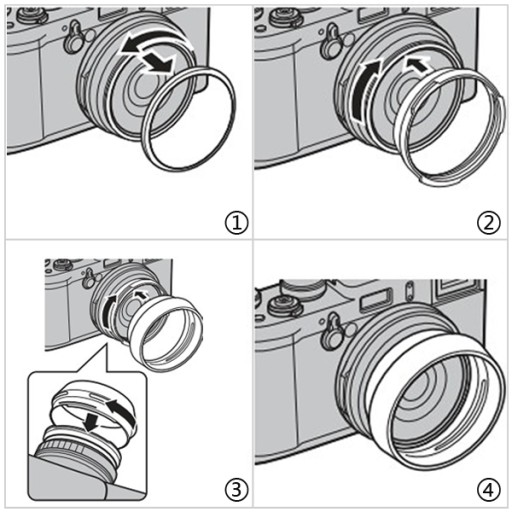 ①

②

③

④