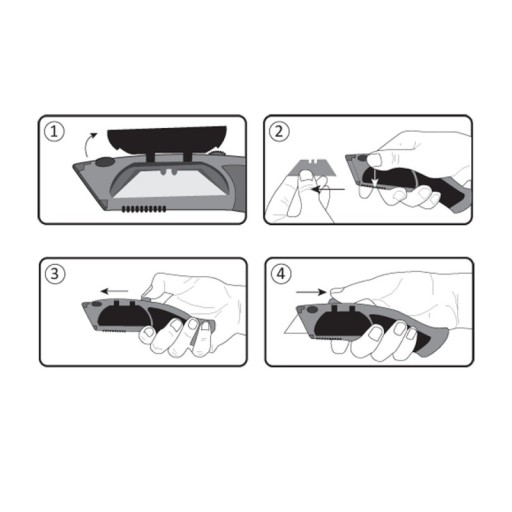 1

2

3

4