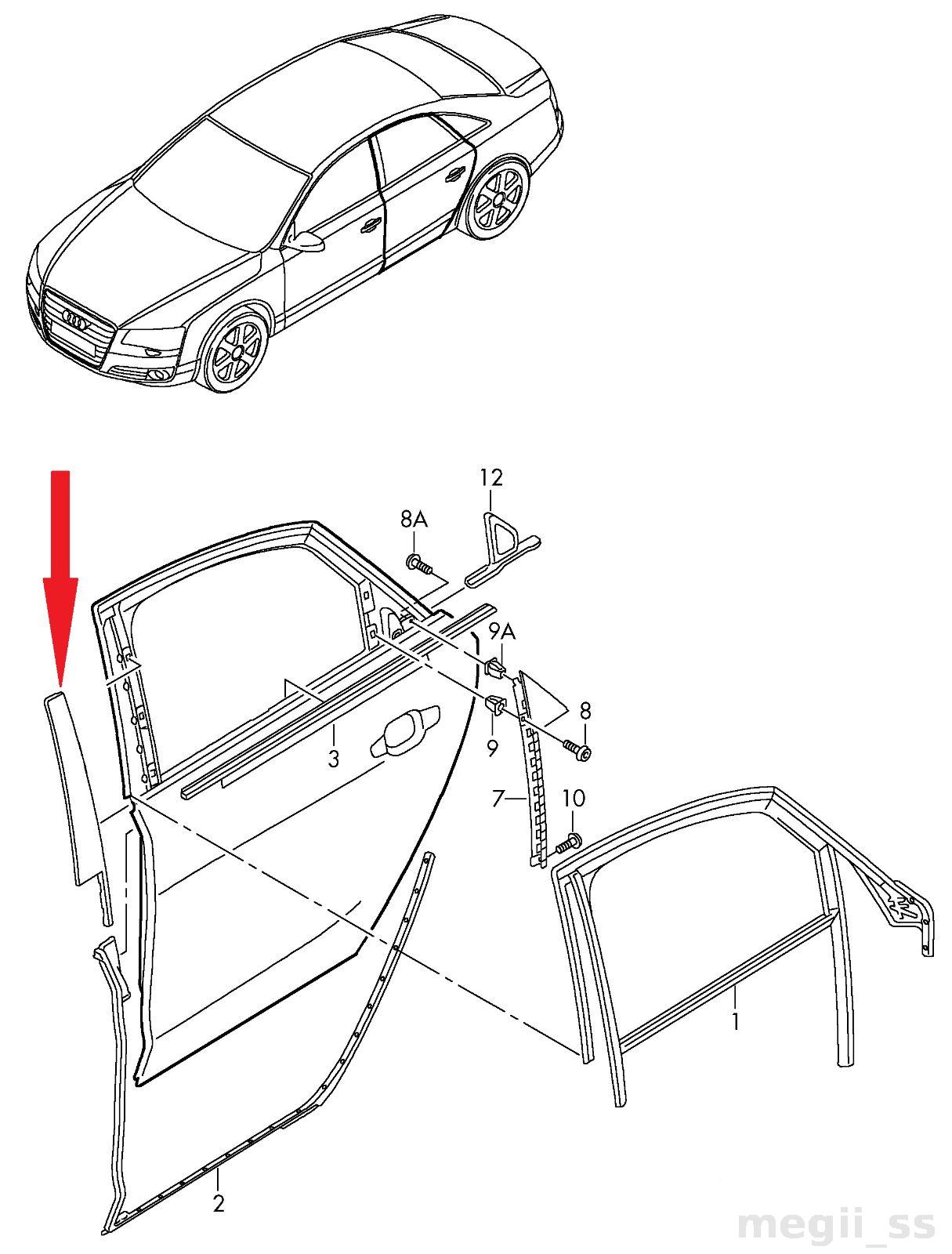 12
8A
9A
8
9
3
7
10
1
2
megii_ss