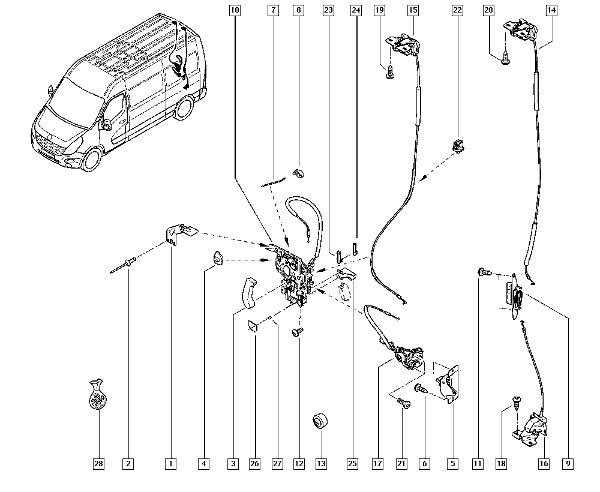 10
7
8
23
24
19
15
22
20
14

28
2
1
4
3
26
27
12
13
25
17
21
6
5
11
18
16
9