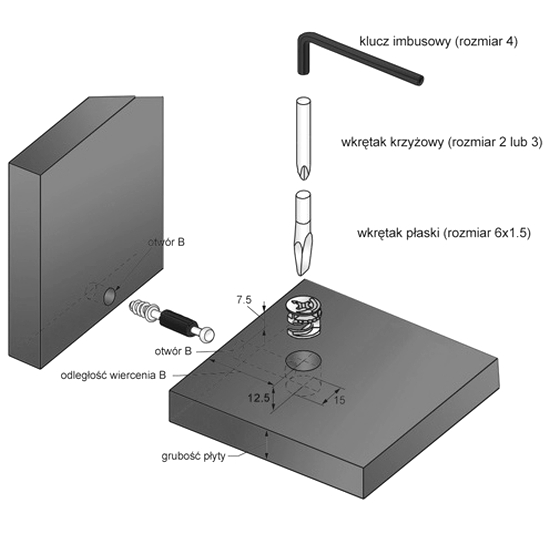 klucz imbusowy (rozmiar 4)

wkrętak krzyżowy (rozmiar 2 lub 3)

wkrętak płaski (rozmiar 6x1.5)

otwór B

7.5

otwór B

odległość wiercenia B

12.5

15

grubość płyty