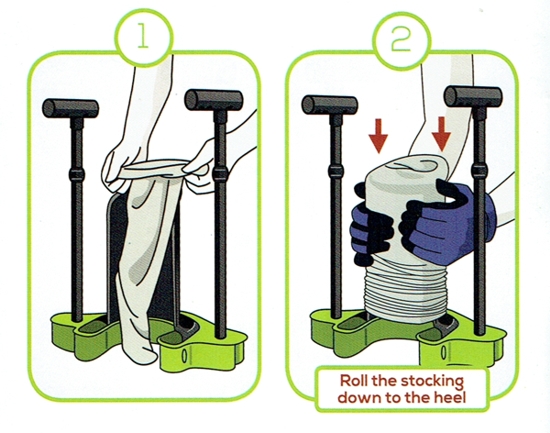 1

2

Roll the stocking down to the heel