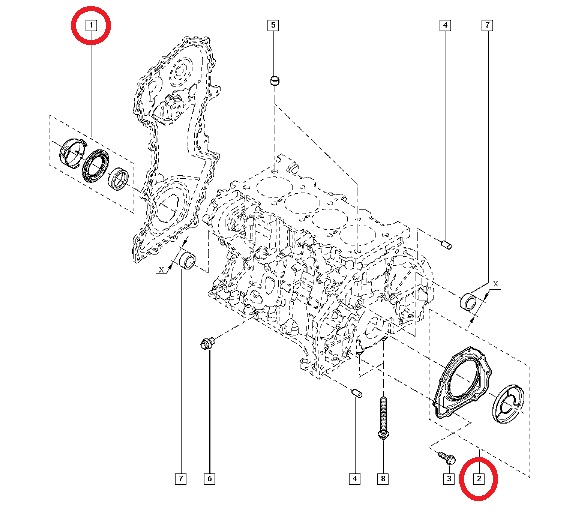 1
5
4
7
X
X
7
6
4
8
3
2