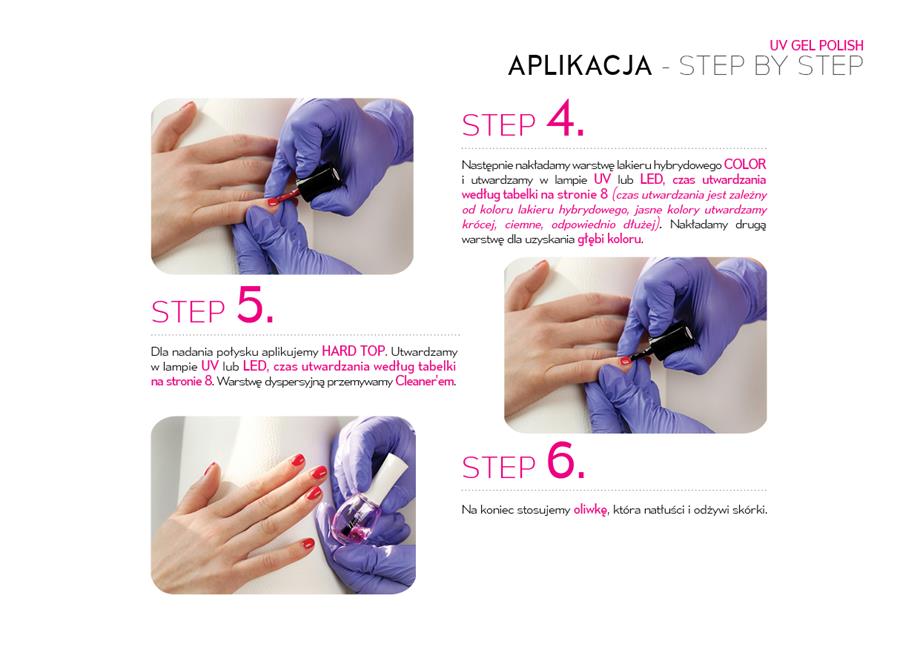 UV GEL POLISH
APLIKACJA - STEP BY STEP

STEP 4.

Następnie nakładamy warstwę lakieru hybrydowego COLOR i utwardzamy w lampie UV lub LED, czas utwardzania według tabelki na stronie 8 (czas utwardzania jest zależny od koloru lakieru hybrydowego, jasne kolory utwardzamy krócej, ciemne, odpowiednio dłużej). Nakładamy drugą warstwę dla uzyskania głębi koloru.

STEP 5.

Dla nadania połysku aplikujemy HARD TOP. Utwardzamy w lampie UV lub LED, czas utwardzania według tabelki na stronie 8. Warstwę dyspersyjną przemywamy Cleaner'em.

STEP 6.

Na koniec stosujemy oliwkę, która natłuści i odżywi skórki.