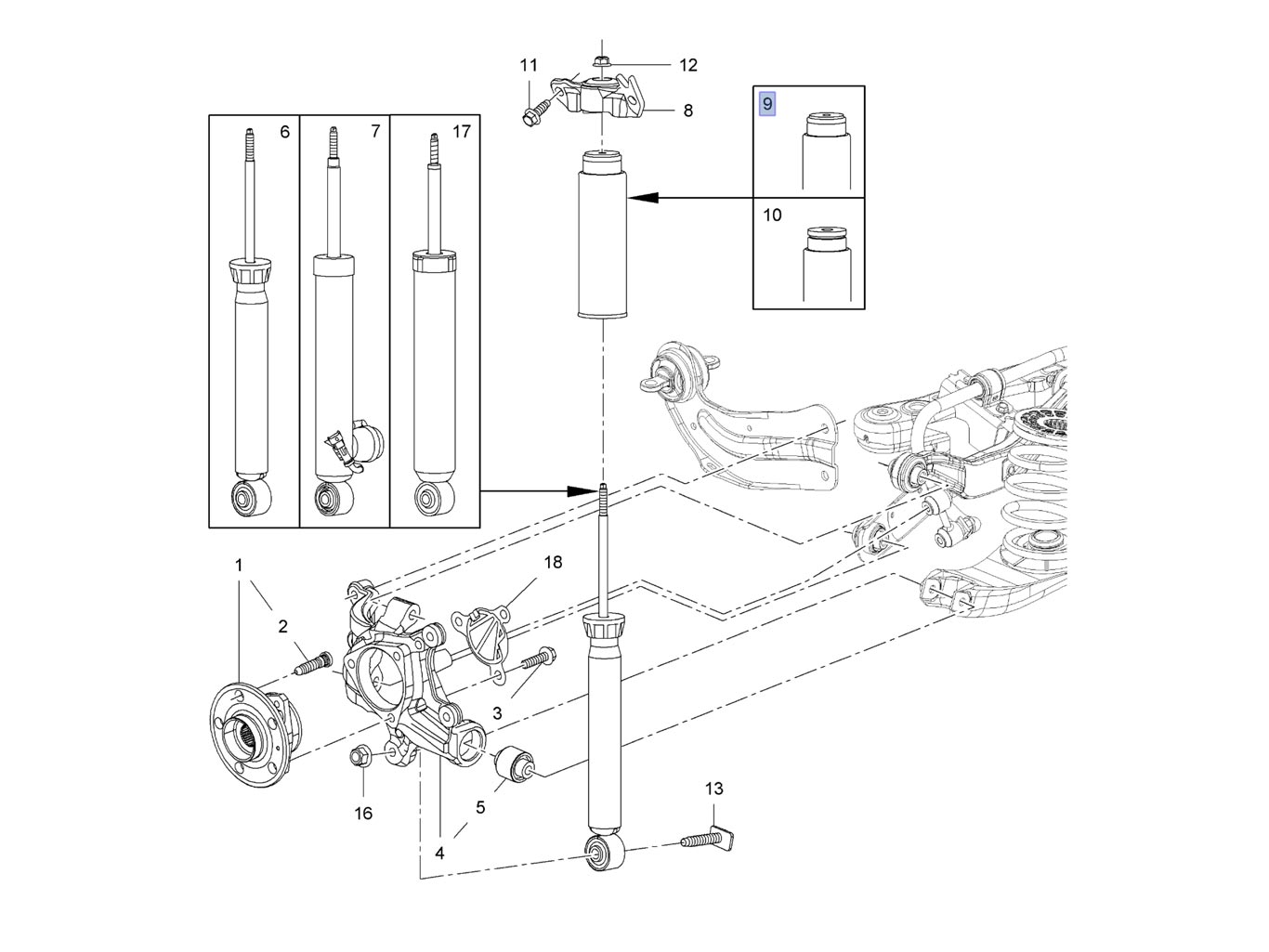 11
12
8
9
10
6
7
17
1
2
18
3
16
5
4
13