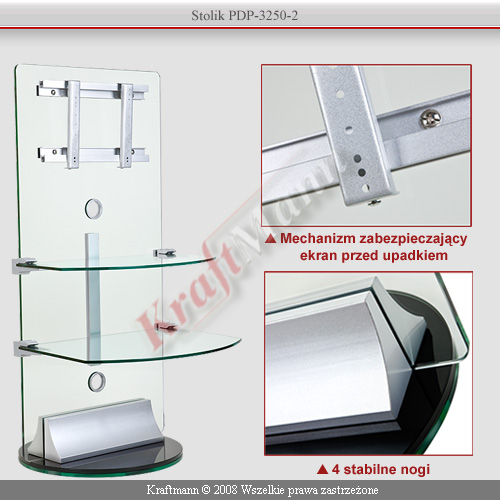 Stolik PDP-3250-2

Kraftmann

▲ Mechanizm zabezpieczający ekran przed upadkiem

▲ 4 stabilne nogi

Kraftmann © 2008 Wszelkie prawa zastrzeżone