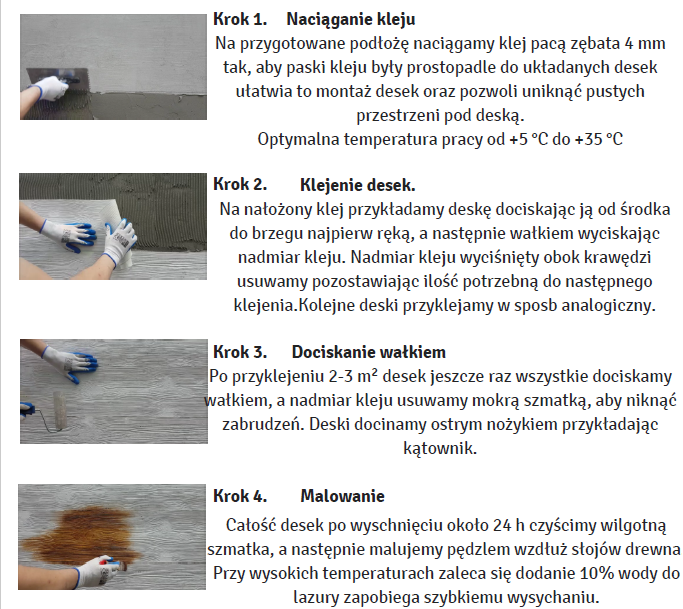 Krok 1. Naciąganie kleju
Na przygotowane podłożę naciągamy klej pacą zębata 4 mm tak, aby paski kleju były prostopadle do układanych desek ułatwia to montaż desek oraz pozwoli uniknąć pustych przestrzeni pod deską.
Optymalna temperatura pracy od +5 °C do +35 °C

Krok 2. Klejenie desek.
Na nałożony klej przykładamy deskę dociskając ją od środka do brzegu najpierw ręką, a następnie wałkiem wyciskając nadmiar kleju. Nadmiar kleju wyciśnięty obok krawędzi usuwamy pozostawiając ilość potrzebną do następnego klejenia.Kolejne deski przyklejamy w sposb analogiczny.

Krok 3. Dociskanie wałkiem
Po przyklejeniu 2-3 m² desek jeszcze raz wszystkie dociskamy wałkiem, a nadmiar kleju usuwamy mokrą szmatką, aby niknąć zabrudzeń. Deski docinamy ostrym nożykiem przykładając kątownik.

Krok 4. Malowanie
Całość desek po wyschnięciu około 24 h czyścimy wilgotną szmatka, a następnie malujemy pędzlem wzdłuż słojów drewna Przy wysokich temperaturach zaleca się dodanie 10% wody do lazury zapobiega szybkiemu wysychaniu.