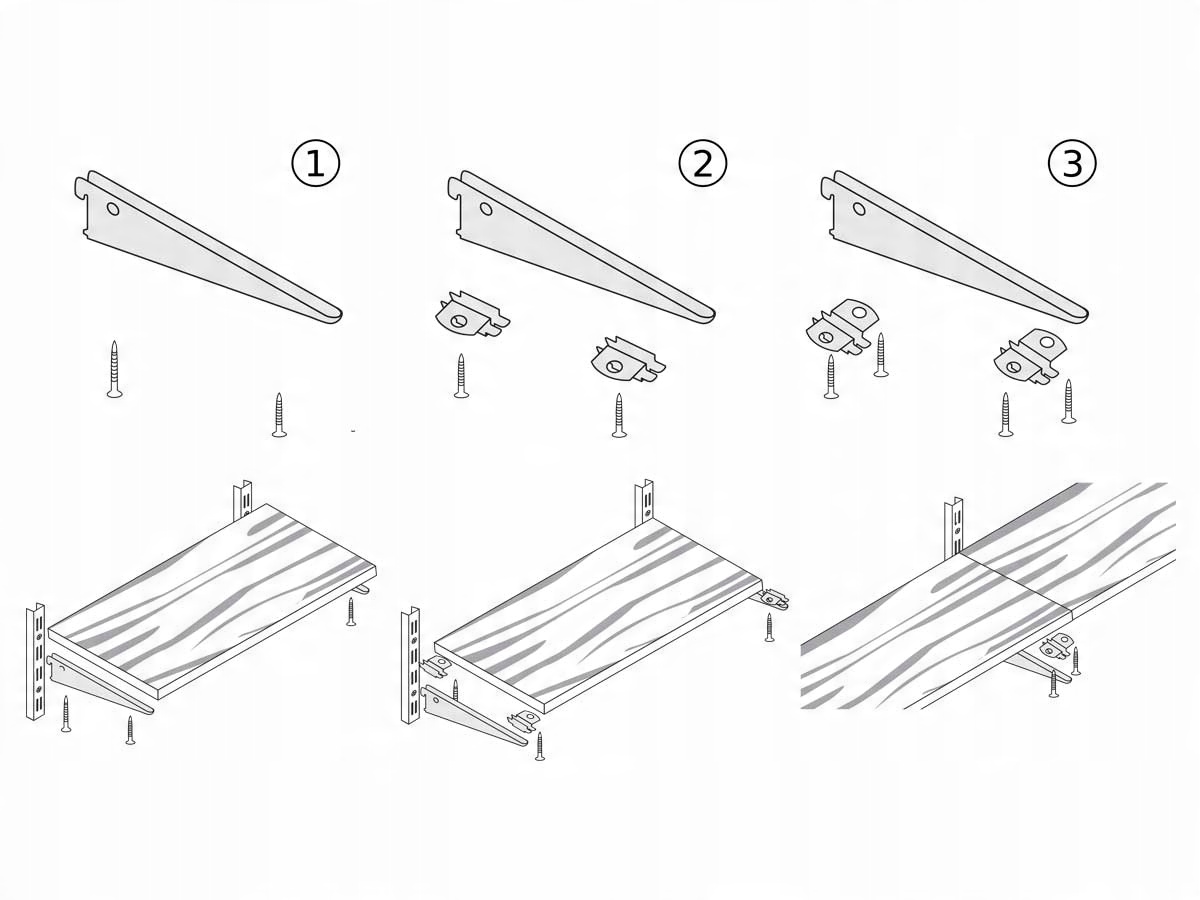 1

2

3