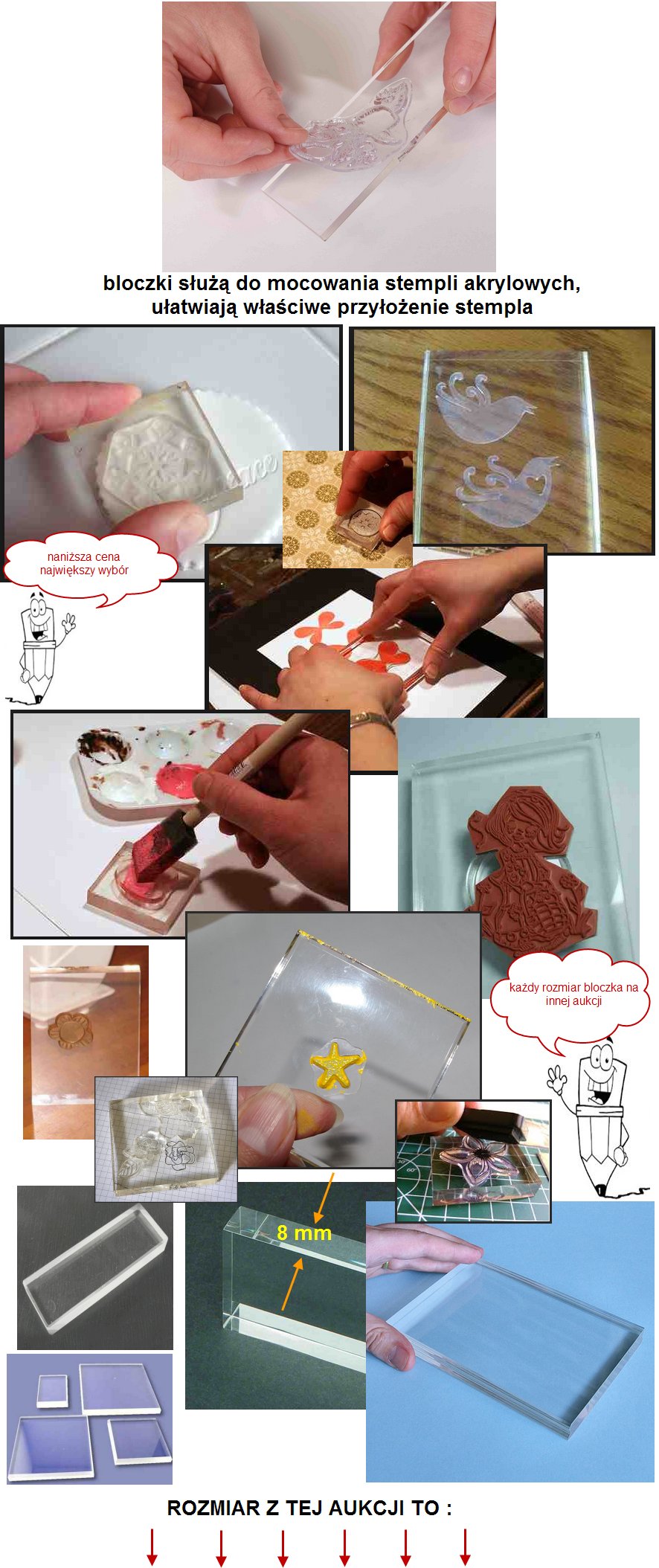 bloczki służą do mocowania stempli akrylowych, ułatwiają właściwe przyłożenie stempla

naniższa cena
największy wybór

każdy rozmiar bloczka na innej aukcji

8 mm

ROZMIAR Z TEJ AUKCJI TO :