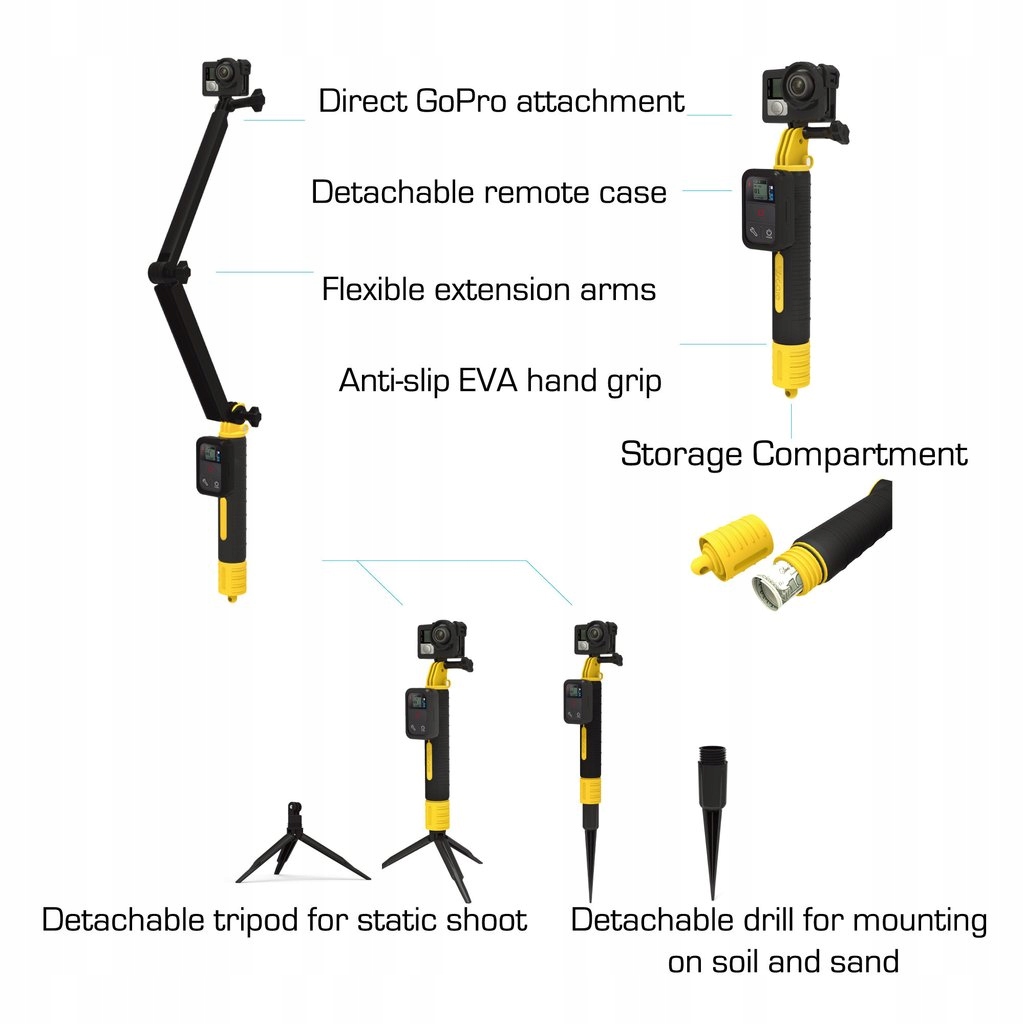 Direct GoPro attachment

Detachable remote case

Flexible extension arms

Anti-slip EVA hand grip

Storage Compartment

Detachable tripod for static shoot

Detachable drill for mounting on soil and sand