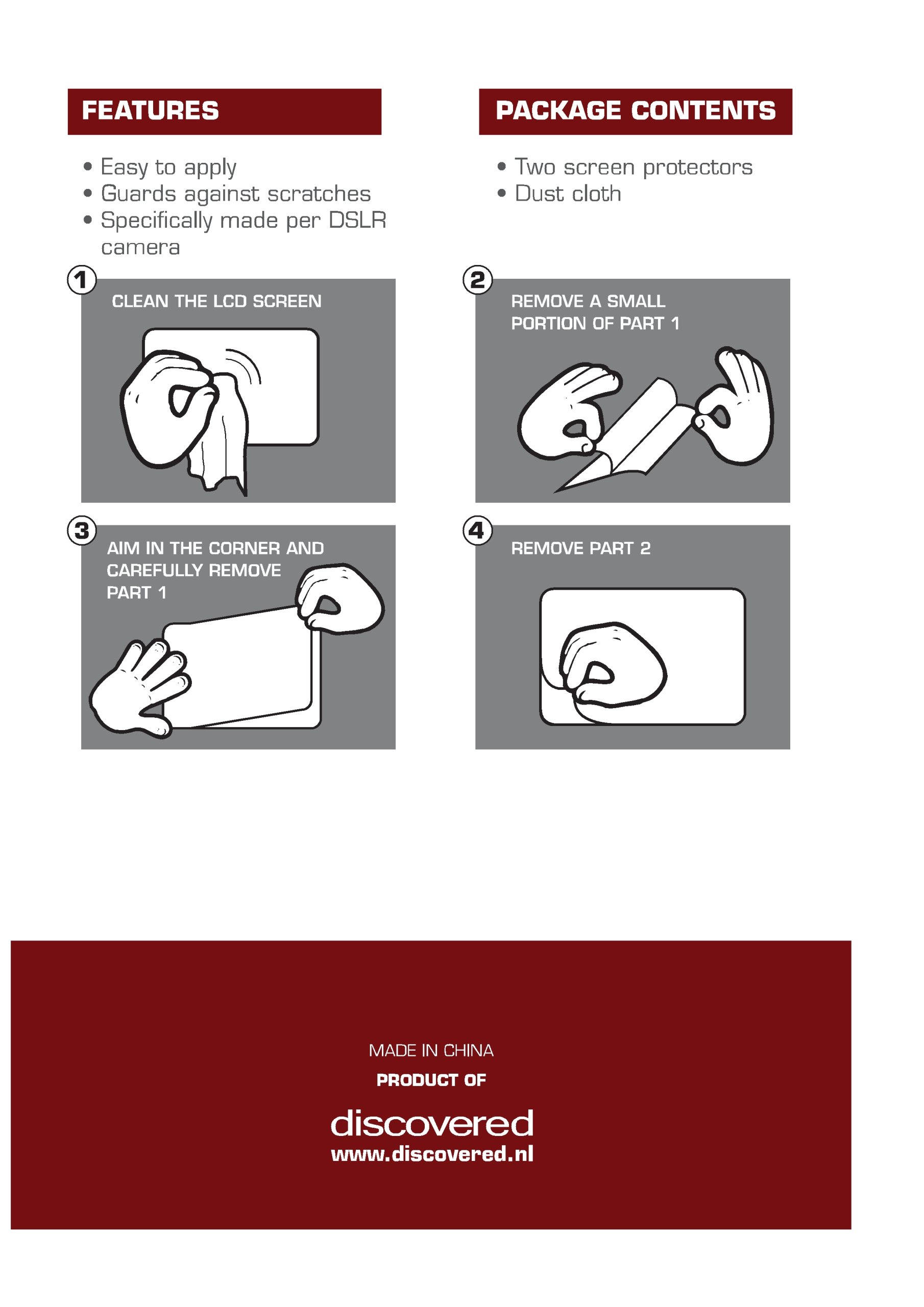 FEATURES

• Easy to apply
• Guards against scratches
• Specifically made per DSLR camera

PACKAGE CONTENTS

• Two screen protectors
• Dust cloth

1 CLEAN THE LCD SCREEN

2 REMOVE A SMALL PORTION OF PART 1

3 AIM IN THE CORNER AND CAREFULLY REMOVE PART 1

4 REMOVE PART 2

MADE IN CHINA

PRODUCT OF

discovered
www.discovered.nl