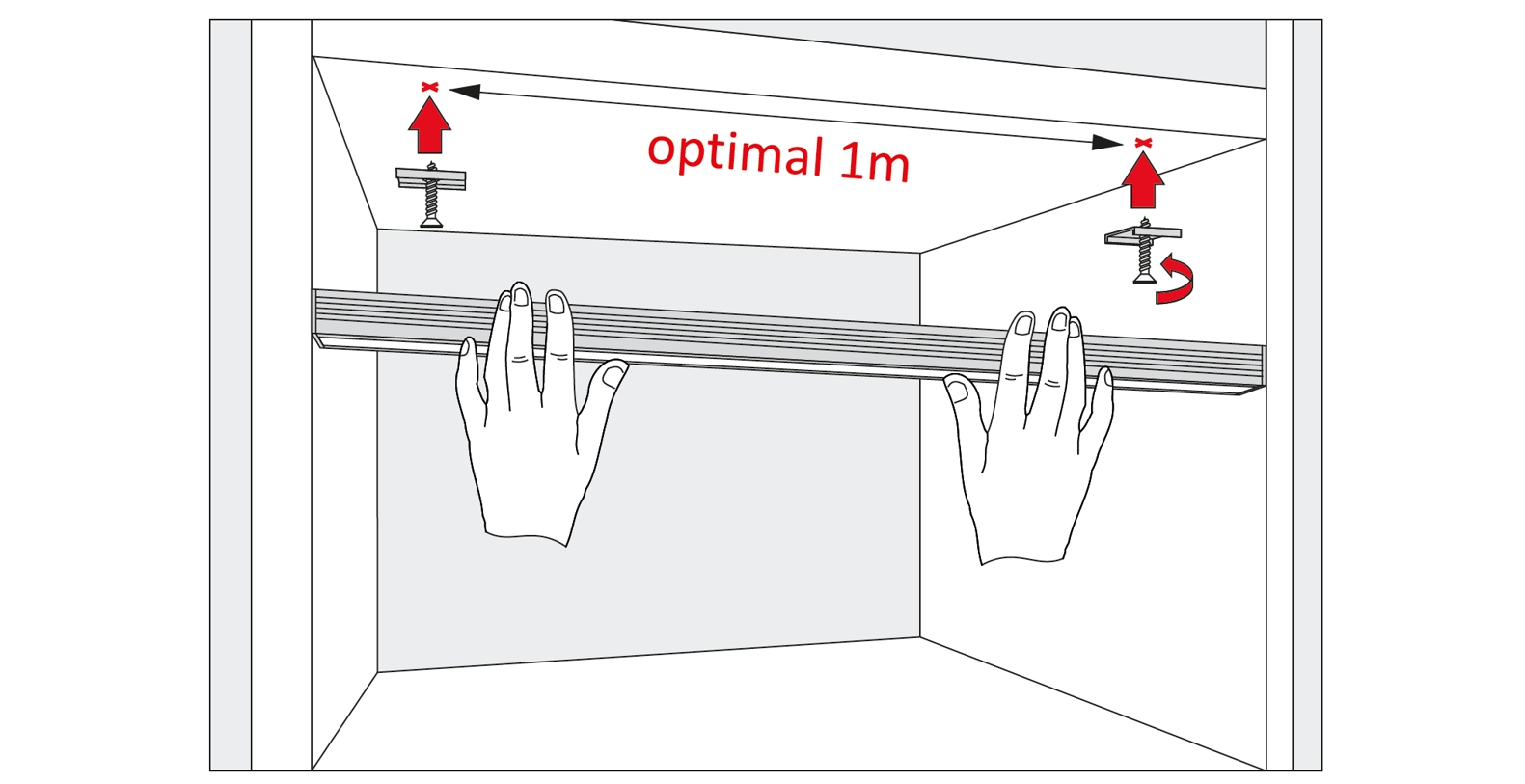 optimal 1m