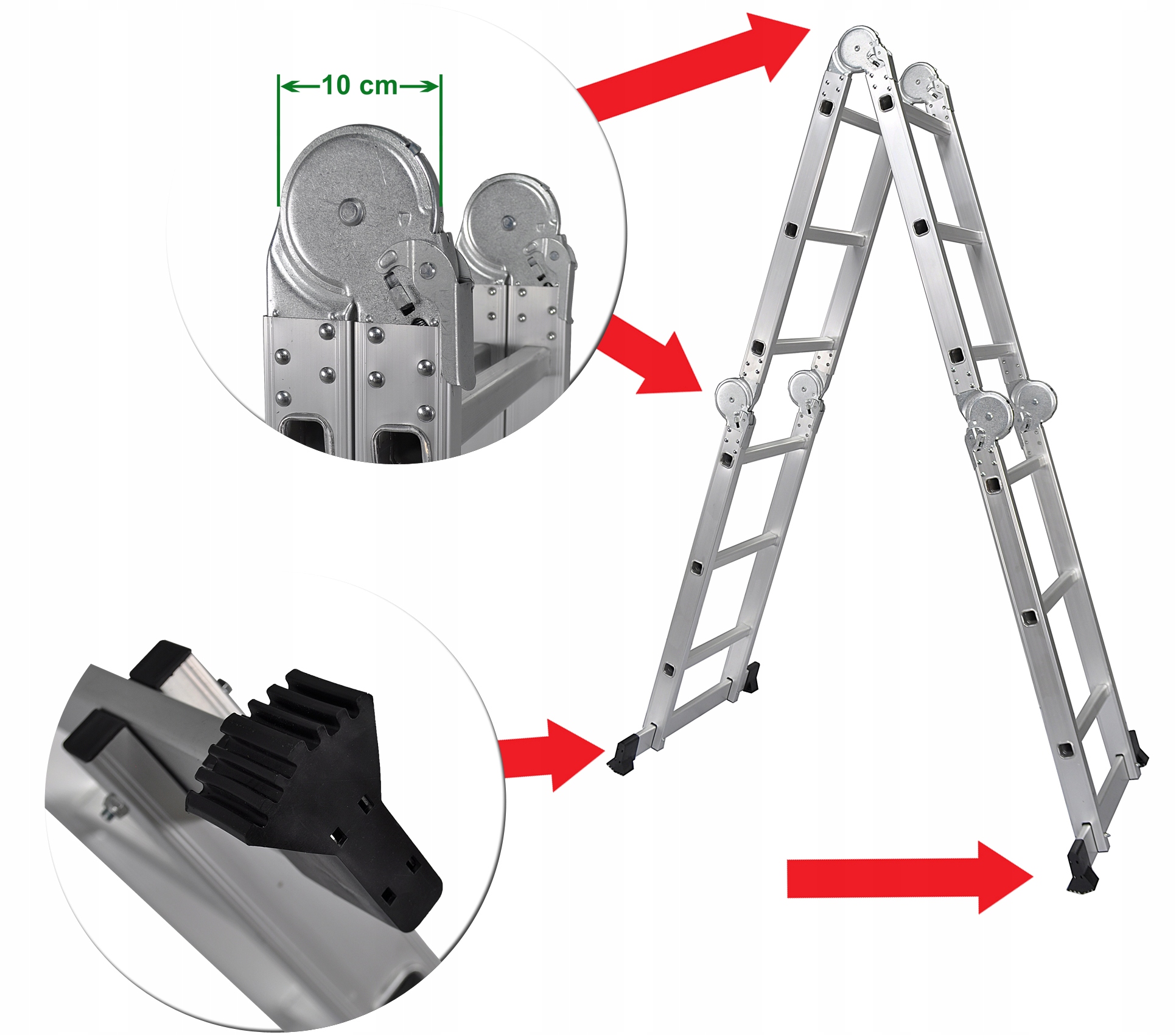 10 cm