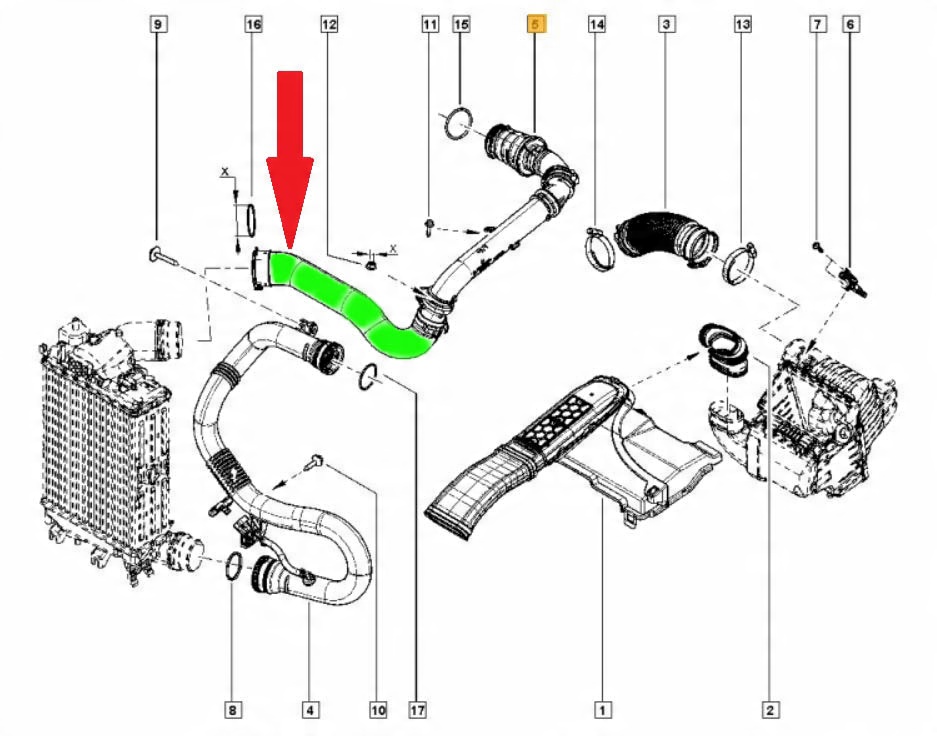 9
16
12
11
15
5
14
3
13
7
6
X
X
8
4
10
17
1
2