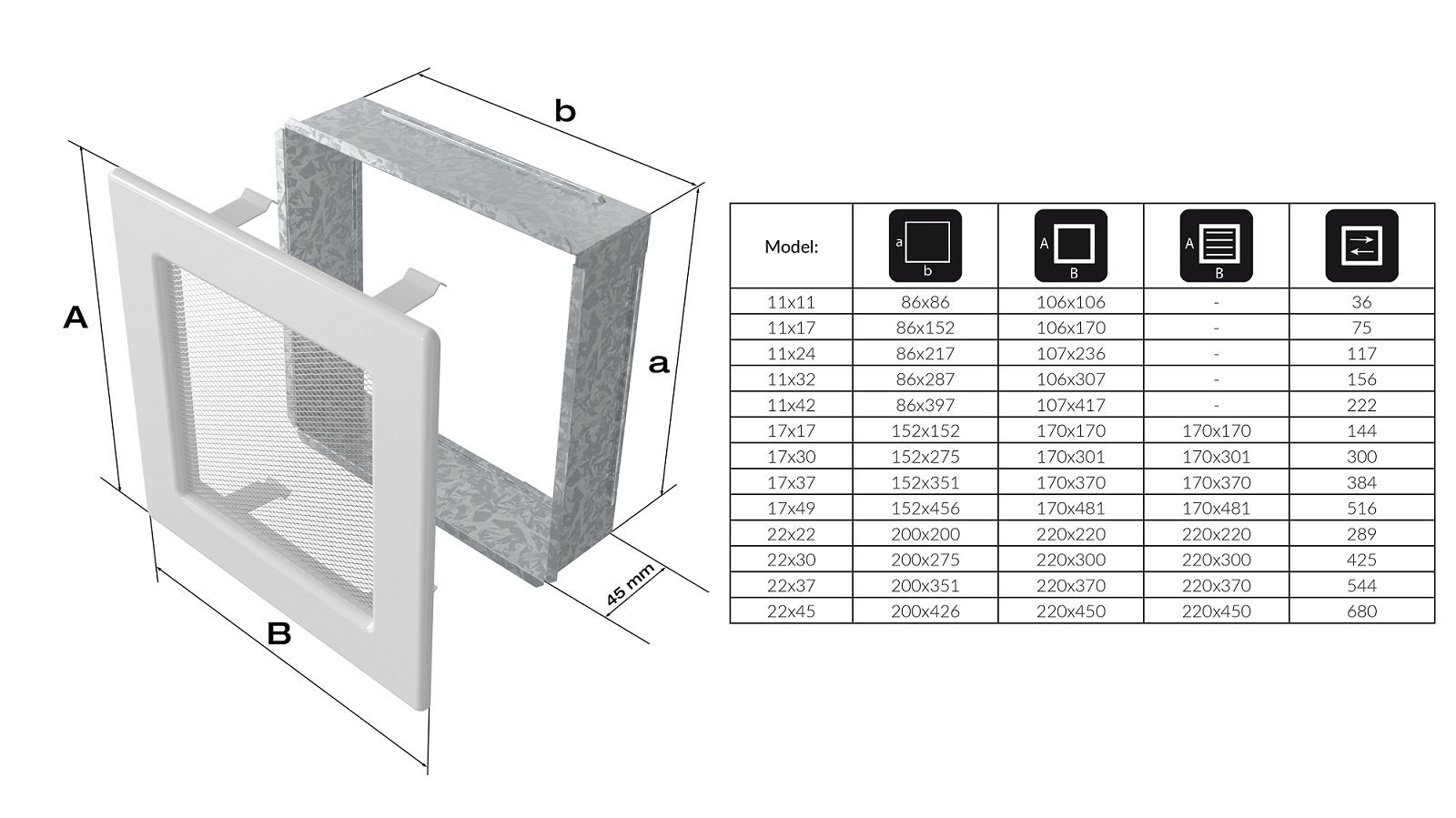 b

A

a

45 mm

B

| Model: | a b | A B | A B | |
|---|---|---|---|---|
| 11x11 | 86x86 | 106x106 | - | 36 |
| 11x17 | 86x152 | 106x170 | - | 75 |
| 11x24 | 86x217 | 107x236 | - | 117 |
| 11x32 | 86x287 | 106x307 | - | 156 |
| 11x42 | 86x397 | 107x417 | - | 222 |
| 17x17 | 152x152 | 170x170 | 170x170 | 144 |
| 17x30 | 152x275 | 170x301 | 170x301 | 300 |
| 17x37 | 152x351 | 170x370 | 170x370 | 384 |
| 17x49 | 152x456 | 170x481 | 170x481 | 516 |
| 22x22 | 200x200 | 220x220 | 220x220 | 289 |
| 22x30 | 200x275 | 220x300 | 220x300 | 425 |
| 22x37 | 200x351 | 220x370 | 220x370 | 544 |
| 22x45 | 200x426 | 220x450 | 220x450 | 680 |