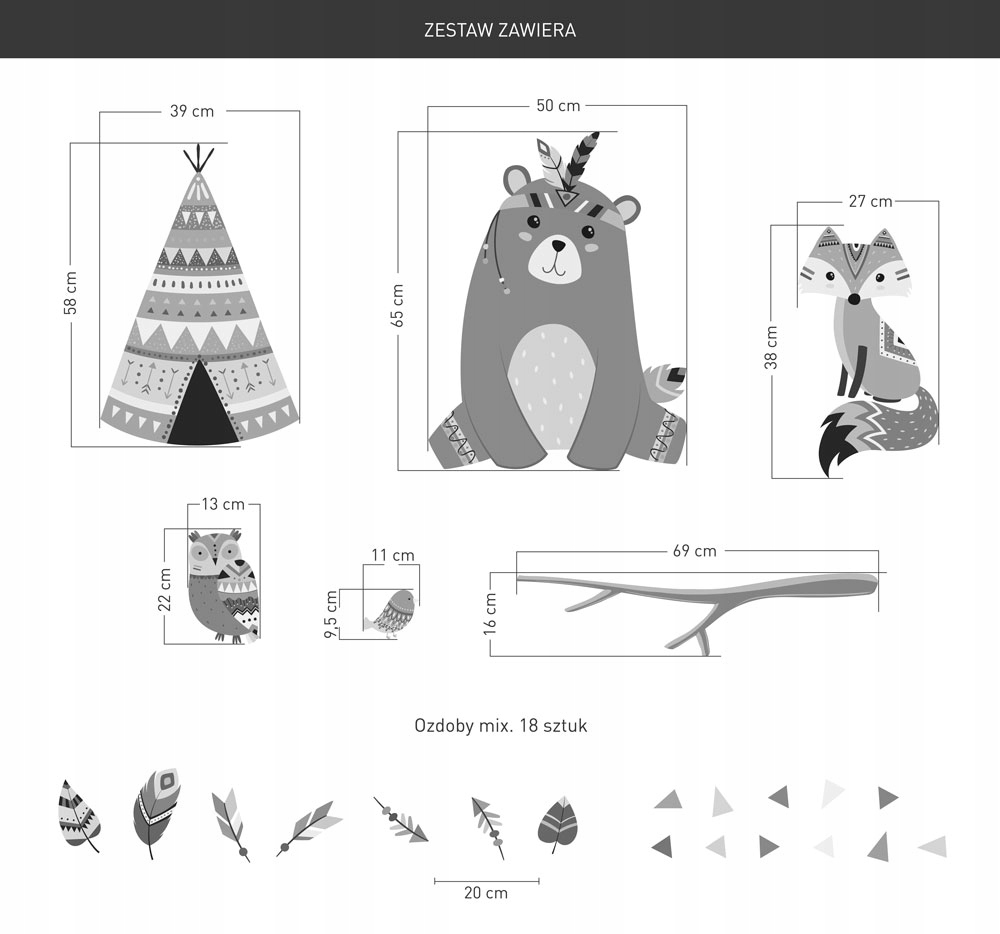 ZESTAW ZAWIERA

39 cm

58 cm

50 cm

65 cm

27 cm

38 cm

13 cm

22 cm

11 cm

9,5 cm

69 cm

16 cm

Ozdoby mix. 18 sztuk

20 cm