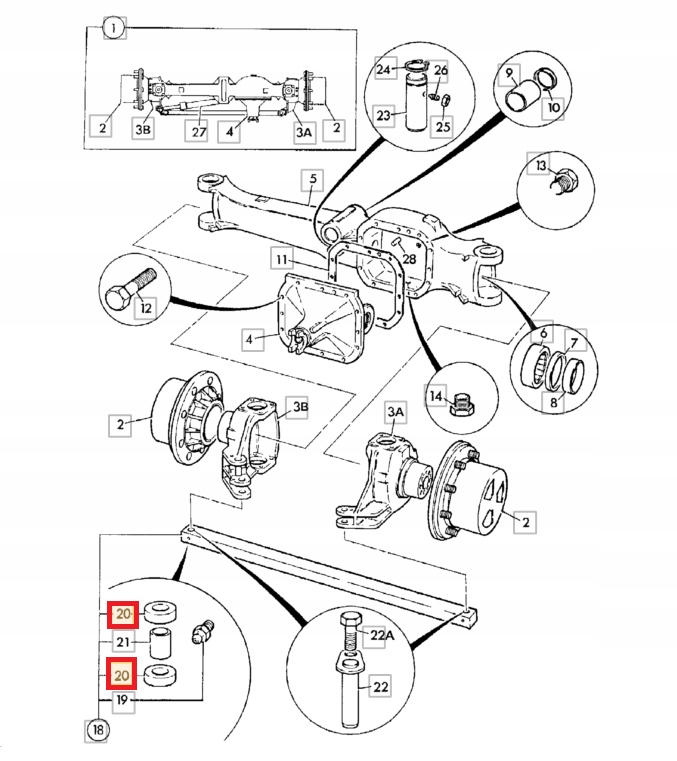 1
2
3B
27
4
3A
2
24
26
23
25
9
10
13
5
11
28
12
4
6
7
8
14
2
3B
3A
2
20
21
20
19
18
22A
22