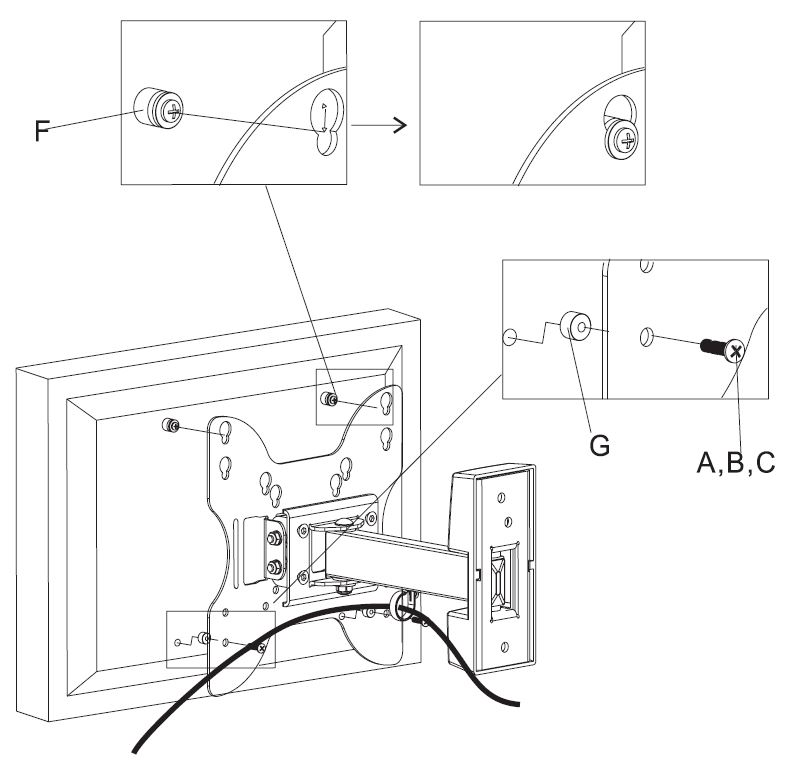 F

G

A,B,C