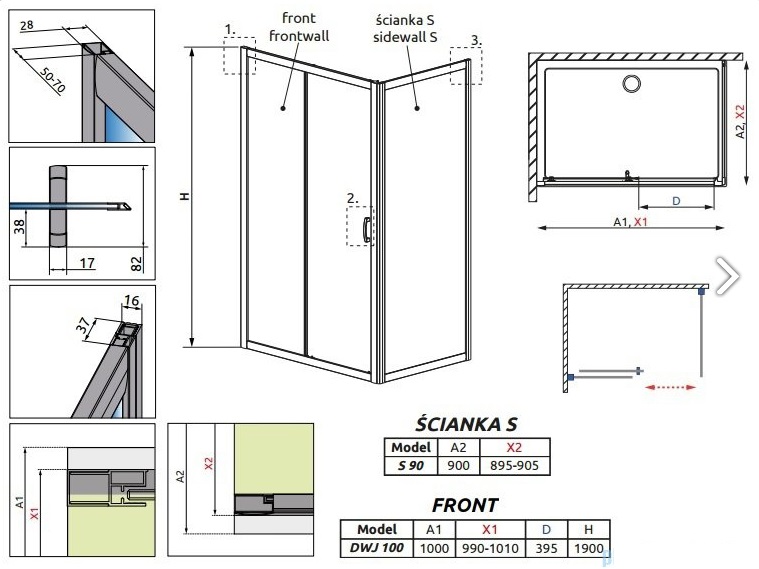 28

50-70

38

17

82

16

37

A1

X1

A2

X2

1.

front
frontwall

ścianka S
sidewall S

3.

H

2.

A2, X2

D

A1, X1

ŚCIANKA S

| Model | A2 | X2 |
|---|---|---|
| S 90 | 900 | 895-905 |

FRONT

| Model | A1 | X1 | D | H |
|---|---|---|---|---|
| DWJ 100 | 1000 | 990-1010 | 395 | 1900 |