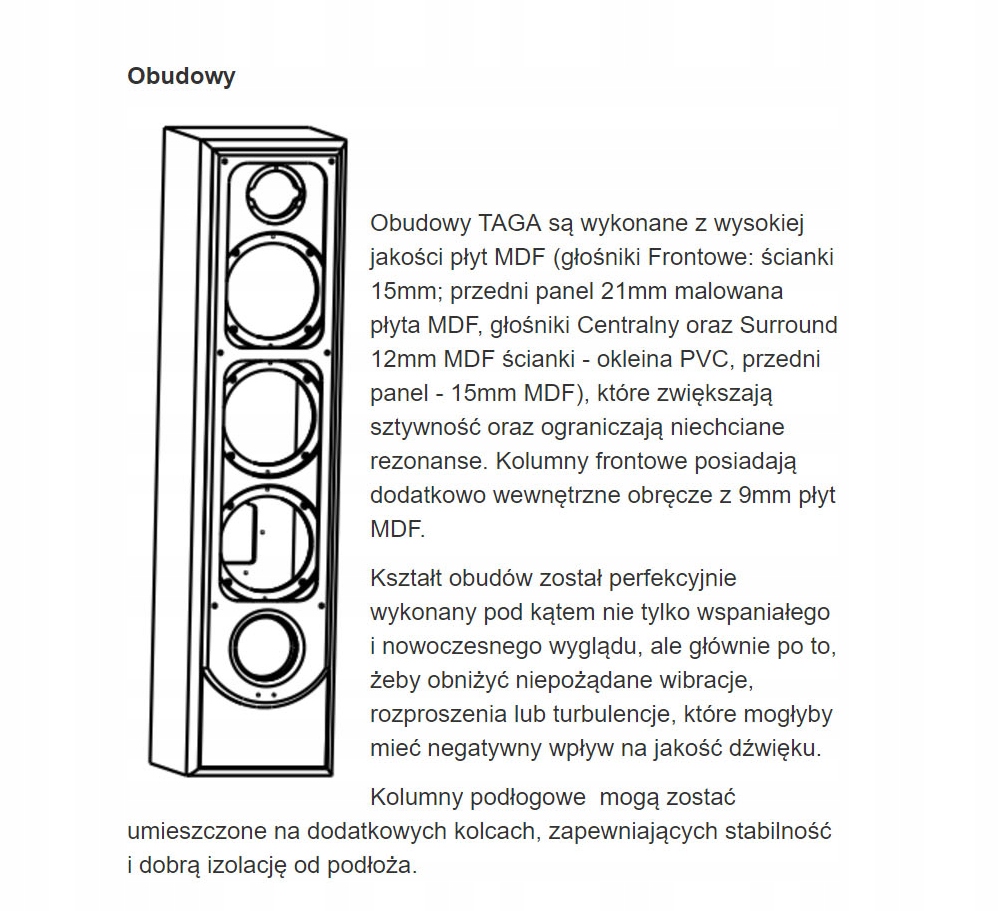 Obudowy

Obudowy TAGA są wykonane z wysokiej jakości płyt MDF (głośniki Frontowe: ścianki 15mm; przedni panel 21mm malowana płyta MDF, głośniki Centralny oraz Surround 12mm MDF ścianki - okleina PVC, przedni panel - 15mm MDF), które zwiększają sztywność oraz ograniczają niechciane rezonanse. Kolumny frontowe posiadają dodatkowo wewnętrzne obręcze z 9mm płyt MDF.

Kształt obudów został perfekcyjnie wykonany pod kątem nie tylko wspaniałego i nowoczesnego wyglądu, ale głównie po to, żeby obniżyć niepożądane wibracje, rozproszenia lub turbulencje, które mogłyby mieć negatywny wpływ na jakość dźwięku.

Kolumny podłogowe mogą zostać umieszczone na dodatkowych kolcach, zapewniających stabilność i dobrą izolację od podłoża.