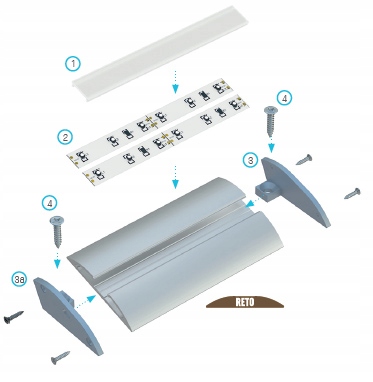 1

2

4

3

4

3a

RETO