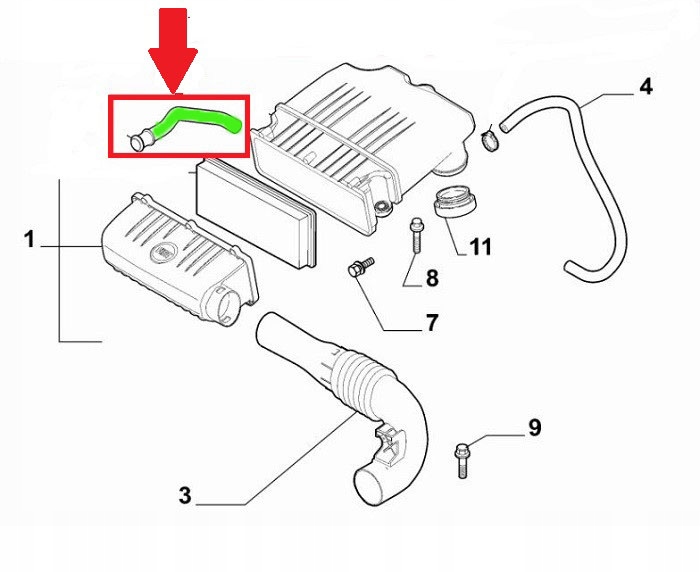 4
1
11
8
7
9
3