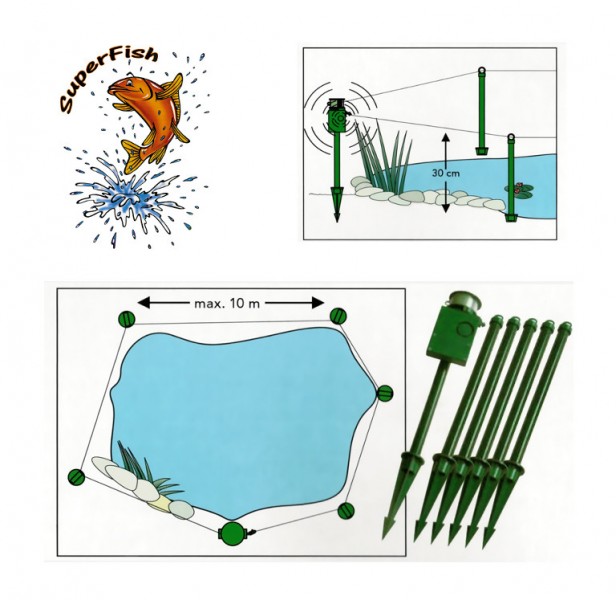 SuperFish

30 cm

max. 10 m