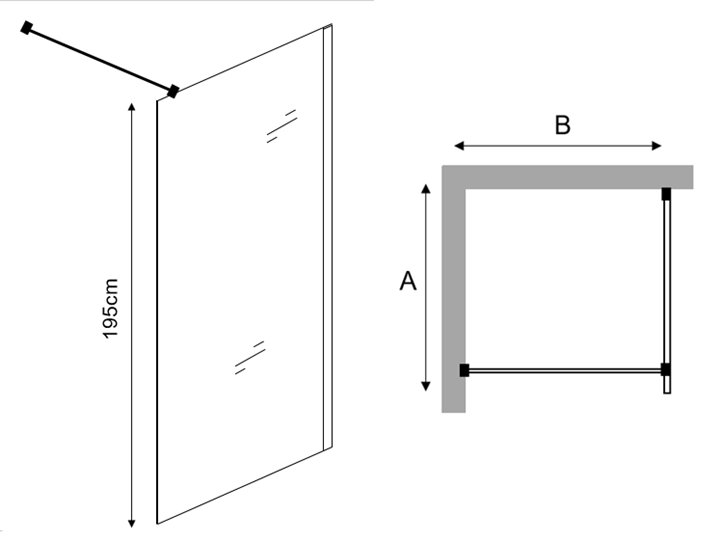 195cm

B

A