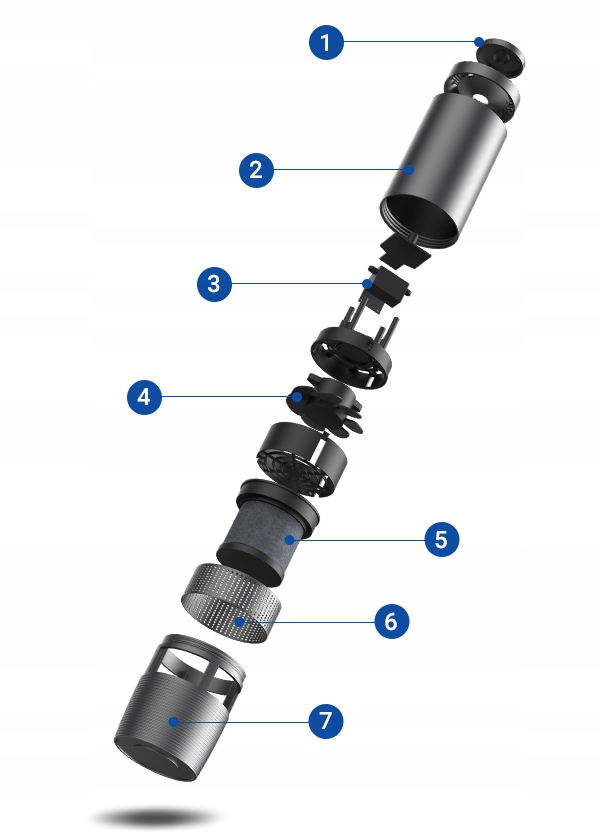 1
2
3
4
5
6
7