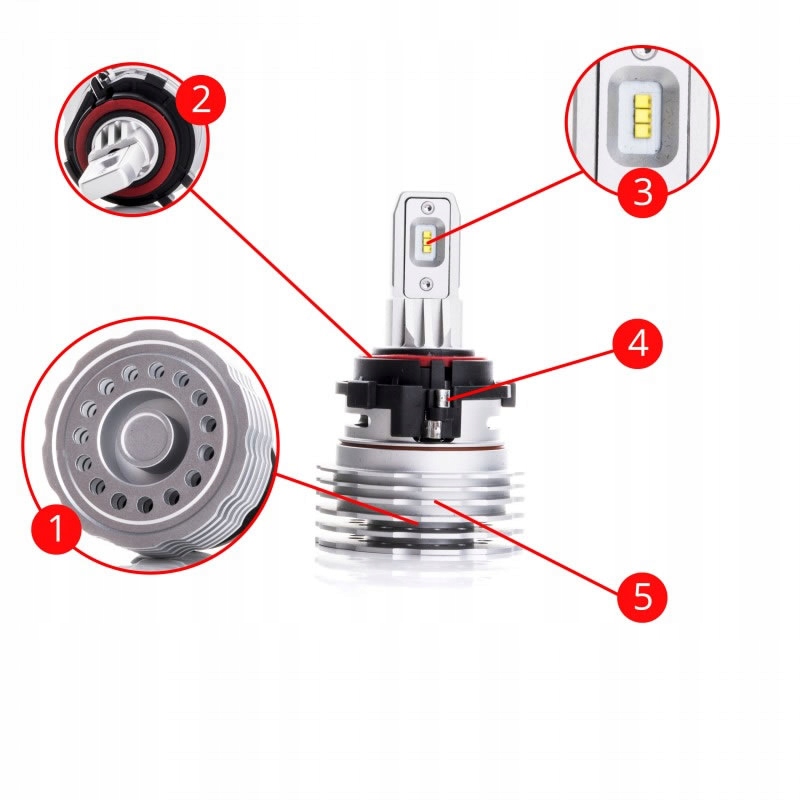 2
3
4
1
5