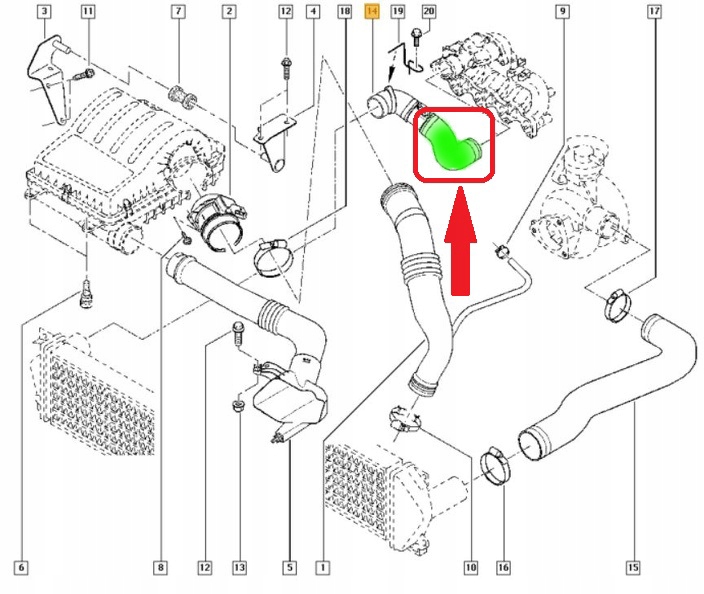 3 11 7 2 12 4 18 14 19 20 9 17

6 8 12 13 5 1 10 16 15