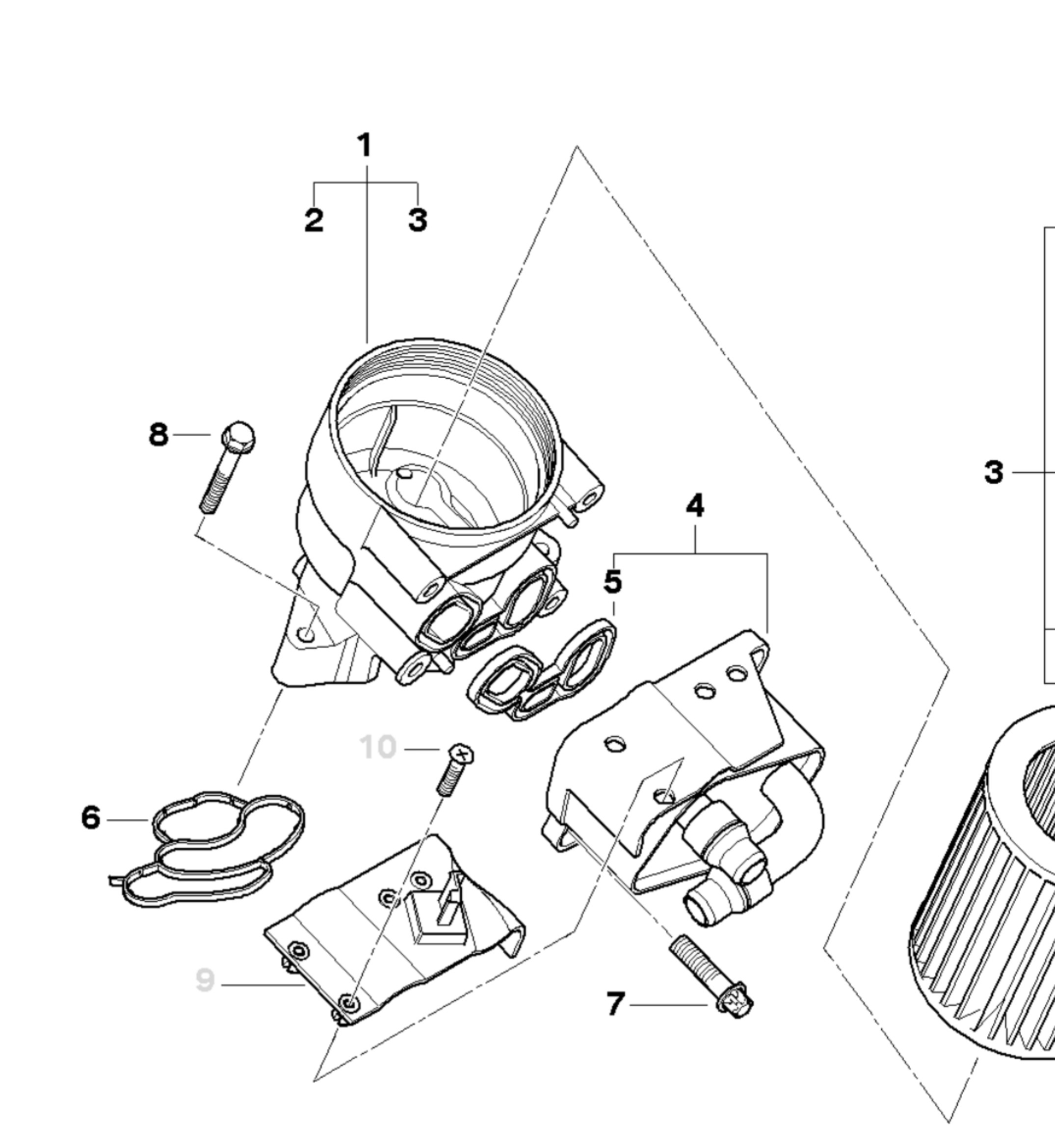 1
2
3
8
3
4
5
10
6
9
7