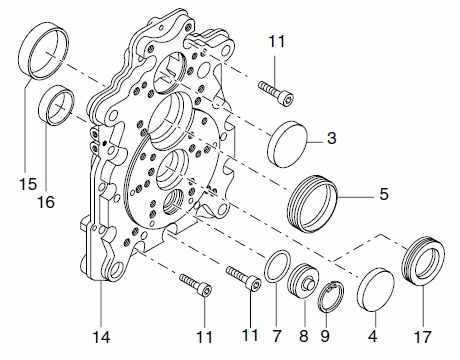 11
3
5
15
16
14
11
11
7
8
9
4
17