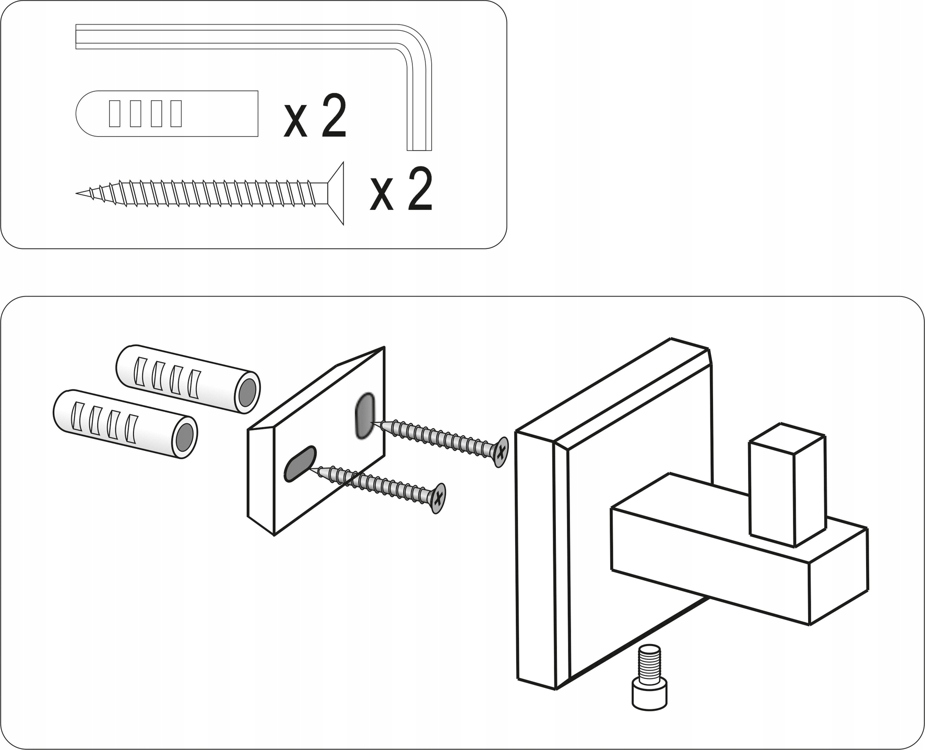 x 2
x 2