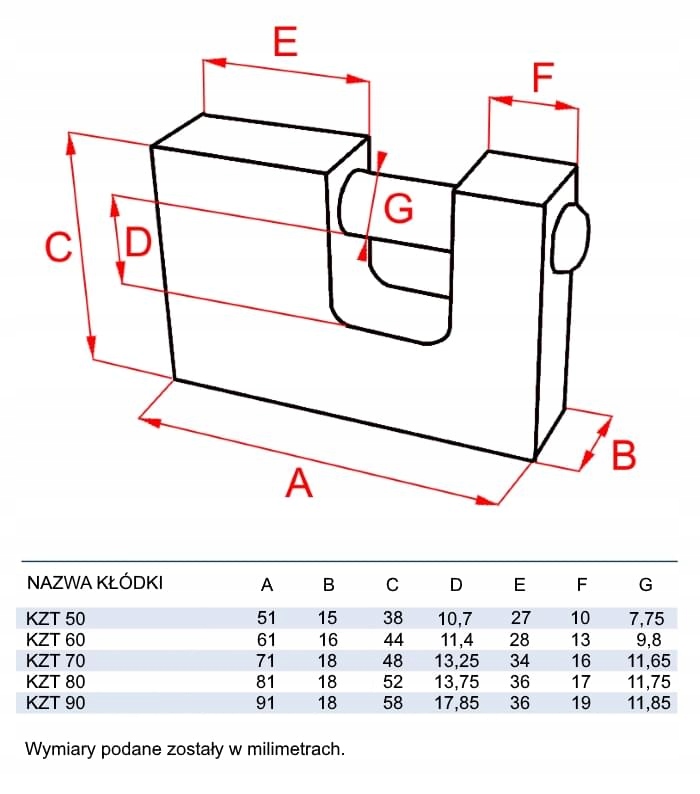 E

F

G

C

D

B

A

| NAZWA KŁÓDKI | A | B | C | D | E | F | G |
|---|---|---|---|---|---|---|---|
| KZT 50 | 51 | 15 | 38 | 10,7 | 27 | 10 | 7,75 |
| KZT 60 | 61 | 16 | 44 | 11,4 | 28 | 13 | 9,8 |
| KZT 70 | 71 | 18 | 48 | 13,25 | 34 | 16 | 11,65 |
| KZT 80 | 81 | 18 | 52 | 13,75 | 36 | 17 | 11,75 |
| KZT 90 | 91 | 18 | 58 | 17,85 | 36 | 19 | 11,85 |

Wymiary podane zostały w milimetrach.