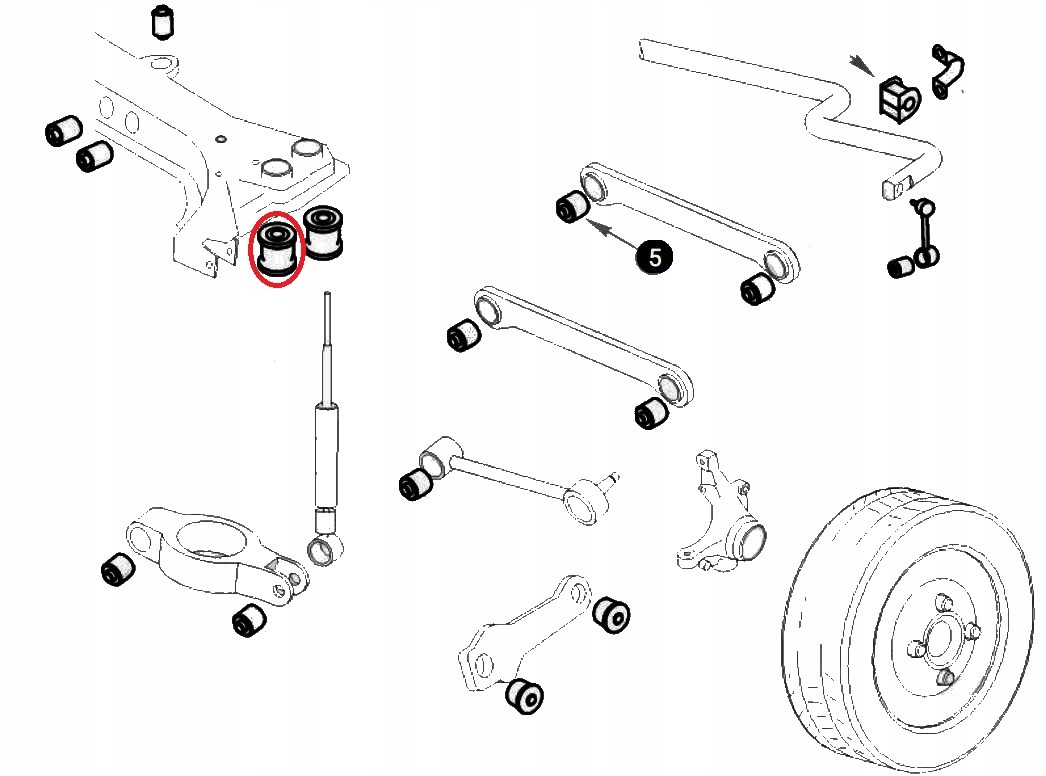 5