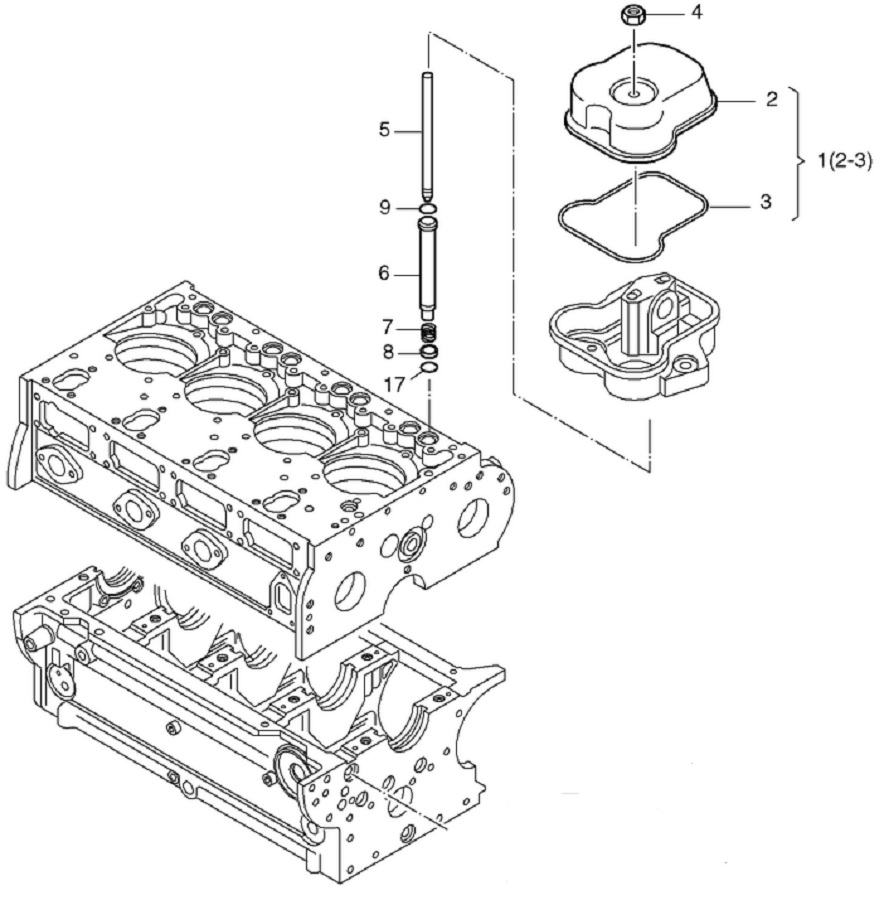 4
2
1(2-3)
3
5
9
6
7
8
17